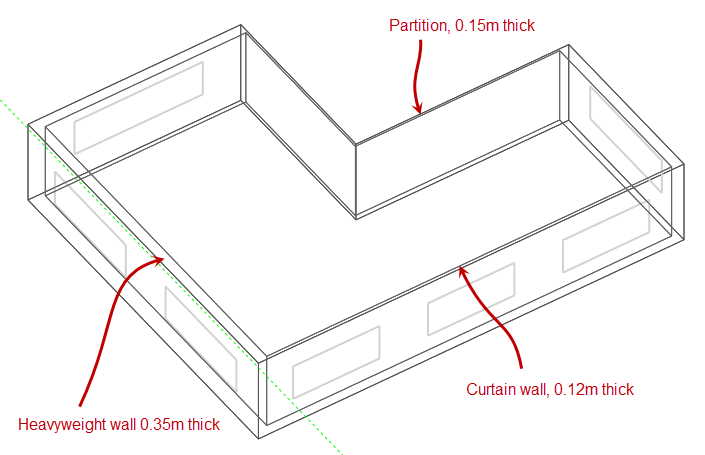 Partition, 0.15m thick

Heavyweight wall 0.35m thick

Curtain wall, 0.12m thick