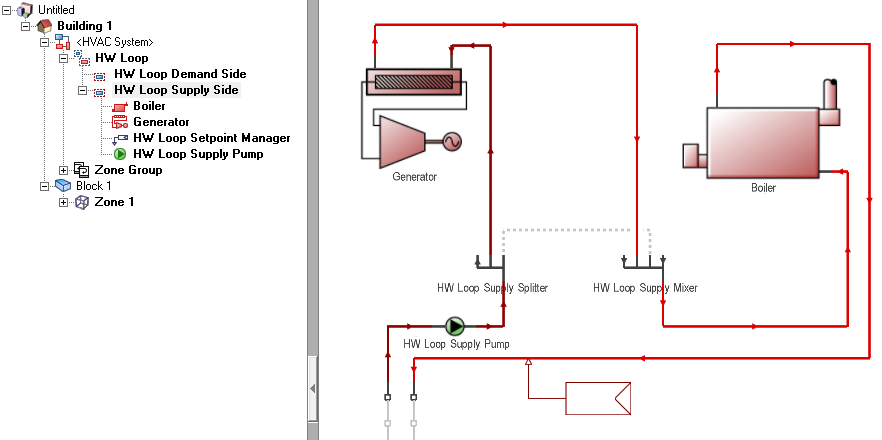 Untitled
Building 1
<HVAC System>
HW Loop
HW Loop Demand Side
HW Loop Supply Side
Boiler
Generator
HW Loop Setpoint Manager
HW Loop Supply Pump
Zone Group
Block 1
Zone 1

Generator
Boiler
HW Loop Supply Splitter
HW Loop Supply Mixer
HW Loop Supply Pump