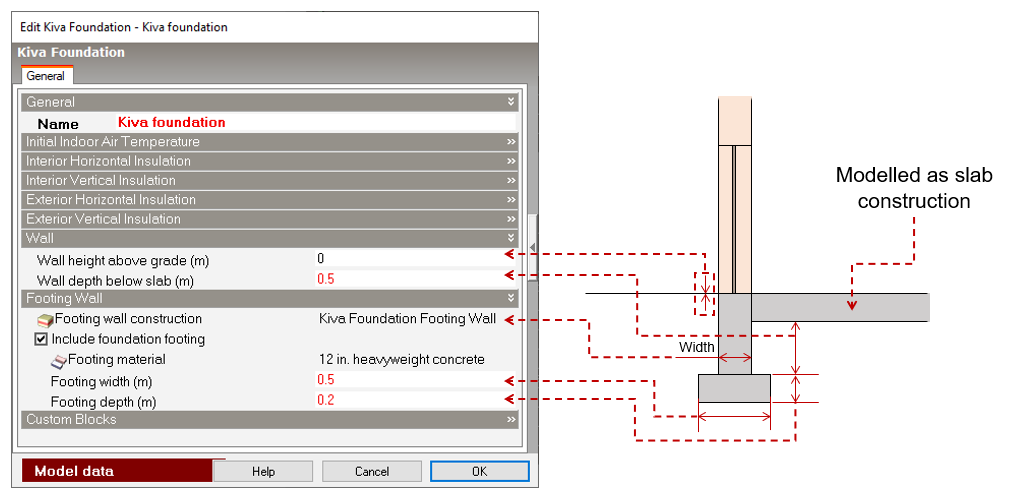 Edit Kiva Foundation - Kiva foundation

Kiva Foundation

General

General

Name Kiva foundation

Initial Indoor Air Temperature

Interior Horizontal Insulation

Interior Vertical Insulation

Exterior Horizontal Insulation

Exterior Vertical Insulation

Wall

Wall height above grade (m) 0

Wall depth below slab (m) 0.5

Footing Wall

Footing wall construction Kiva Foundation Footing Wall

Include foundation footing

Footing material 12 in. heavyweight concrete

Footing width (m) 0.5

Footing depth (m) 0.2

Custom Blocks

Model data

Help

Cancel

OK

Modelled as slab construction

Width